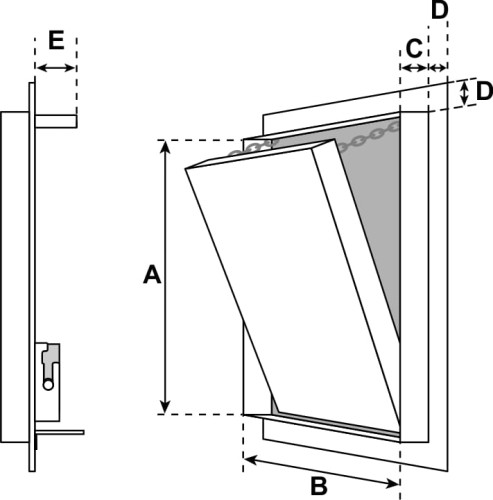 E

D

C

D

A

B