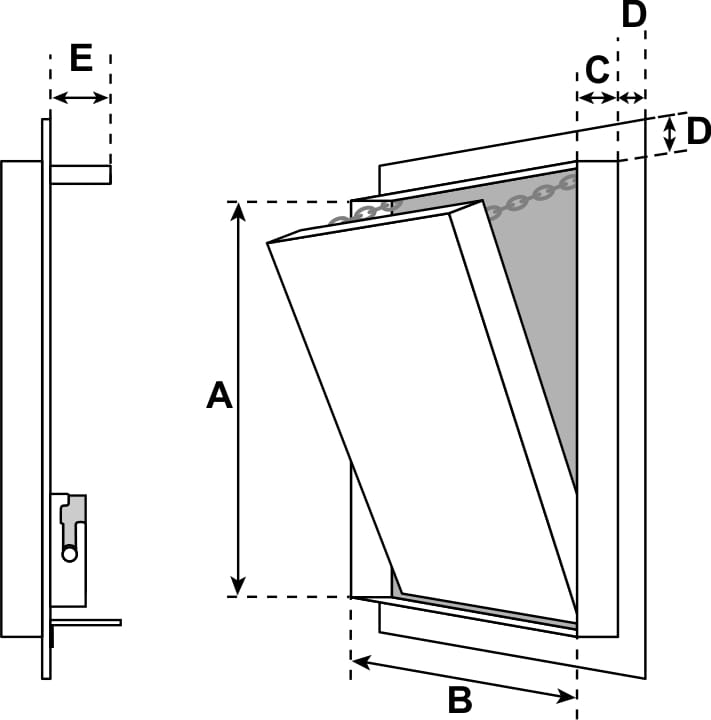 E
D
C
D
A
B